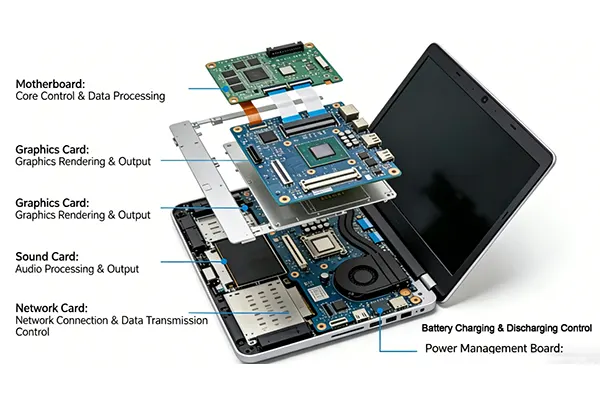 Motherboard:
Core Control & Data Processing

Graphics Card:
Graphics Rendering & Output

Graphics Card:
Graphics Rendering & Output

Sound Card:
Audio Processing & Output

Network Card:
Network Connection & Data Transmission Control

Battery Charging & Discharging Control

Power Management Board: